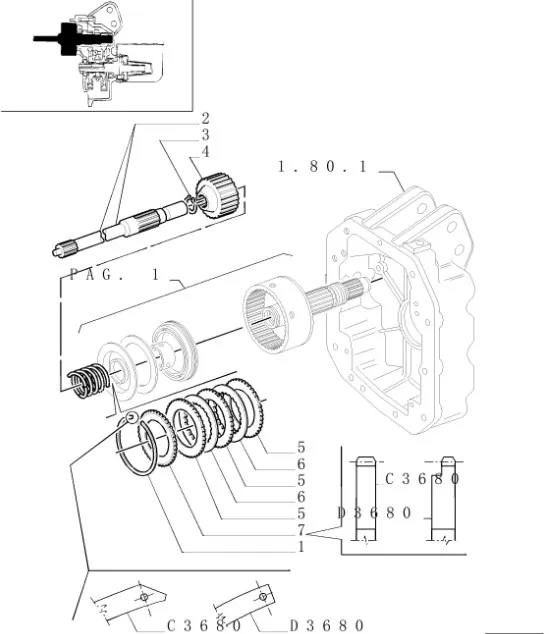 2
3
4
1.80.1
PAG. 1
5
6
5
6
5
7
1
C3680
D3680
C3680
D3680